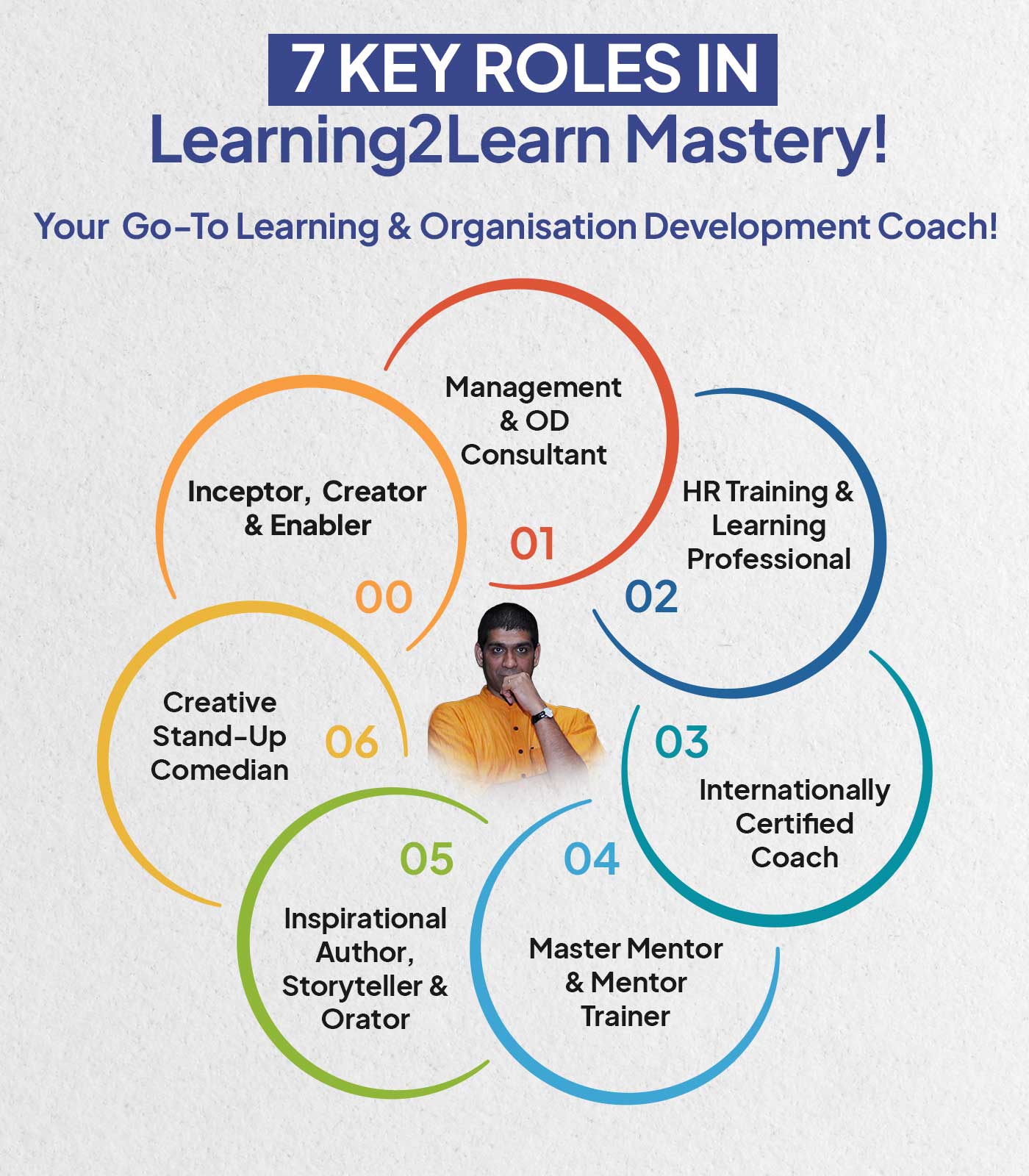 7 KEY ROLES IN
Learning2Learn Mastery!

Your Go-To Learning & Organisation Development Coach!

Inceptor, Creator & Enabler
00

Management & OD Consultant
01

HR Training & Learning Professional
02

03
Internationally Certified Coach

04
Master Mentor & Mentor Trainer

05
Inspirational Author, Storyteller & Orator

Creative Stand-Up Comedian
06